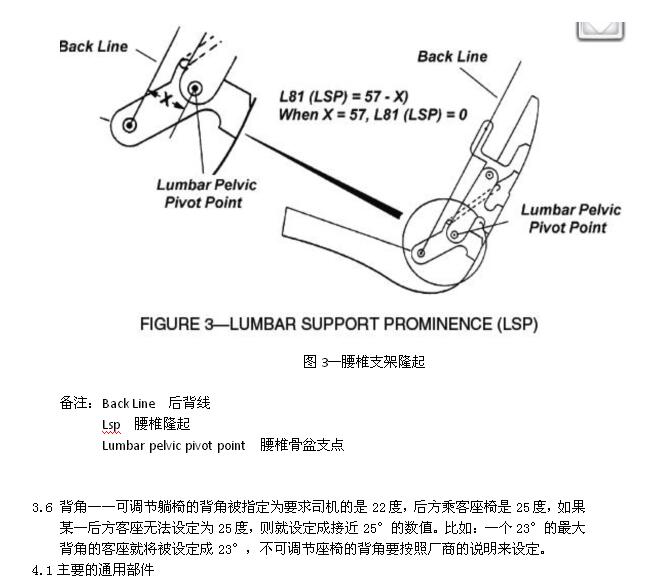 Back Line

X

Lumbar Pelvic Pivot Point

L81 (LSP) = 57 - X)
When X = 57, L81 (LSP) = 0

Back Line

Lumbar Pelvic Pivot Point

FIGURE 3—LUMBAR SUPPORT PROMINENCE (LSP)

图 3—腰椎支架隆起

备注：Back Line 后背线
Lsp 腰椎隆起
Lumbar pelvic pivot point 腰椎骨盆支点

3.6 背角——可调节躺椅的背角被指定为要求司机的是 22 度，后方乘客座椅是 25 度，如果某一后方客座无法设定为 25 度，则就设定成接近 25° 的数值。比如：一个 23° 的最大背角的客座就将被设定成 23°，不可调节座椅的背角要按照厂商的说明来设定。

4.1 主要的通用部件